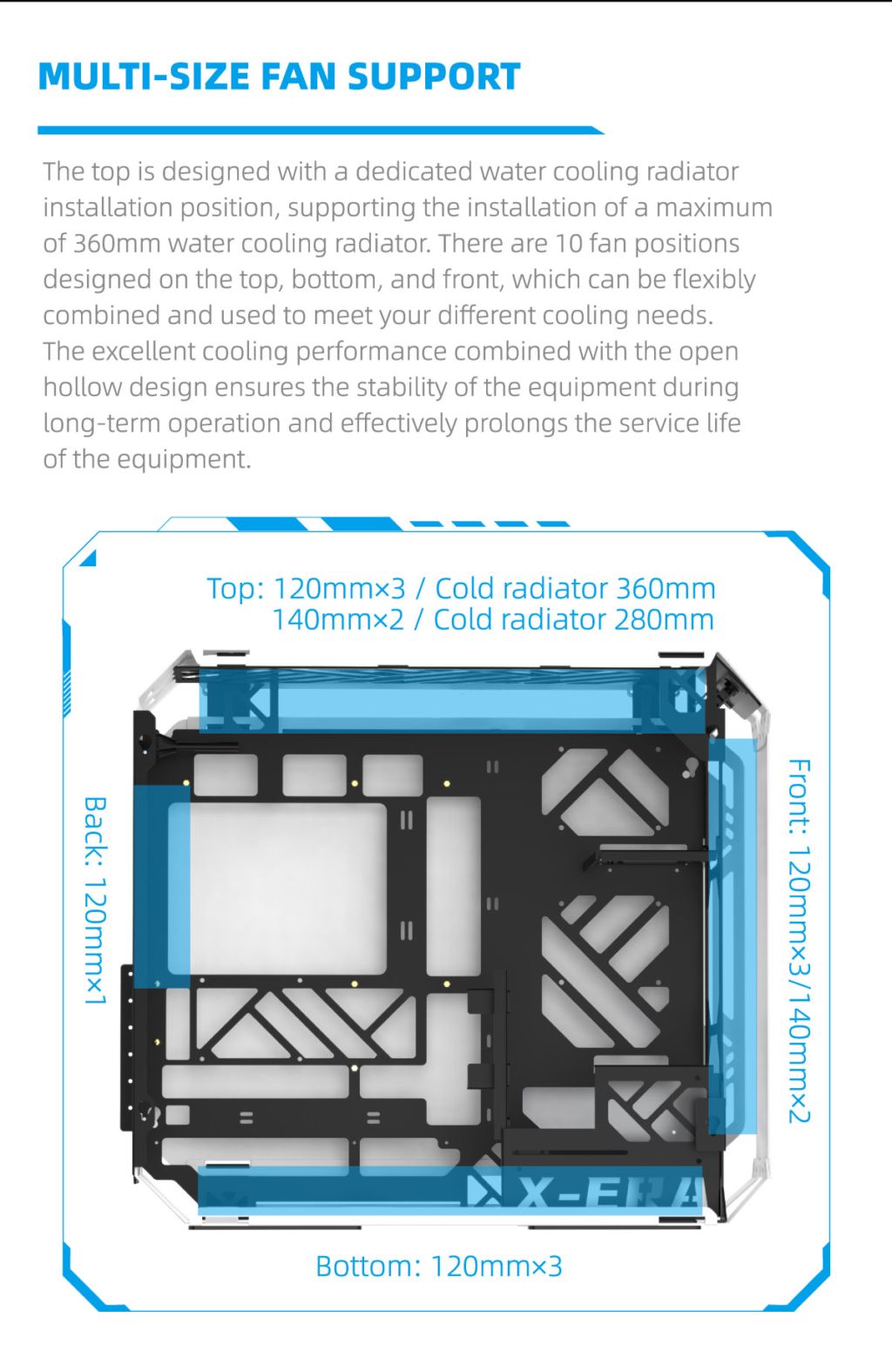 MULTI-SIZE FAN SUPPORT

The top is designed with a dedicated water cooling radiator installation position, supporting the installation of a maximum of 360mm water cooling radiator. There are 10 fan positions designed on the top, bottom, and front, which can be flexibly combined and used to meet your different cooling needs. The excellent cooling performance combined with the open hollow design ensures the stability of the equipment during long-term operation and effectively prolongs the service life of the equipment.

Top: 120mm×3 / Cold radiator 360mm
140mm×2 / Cold radiator 280mm

Back: 120mm×1

Front: 120mm×3/140mm×2

X-ERA

Bottom: 120mm×3