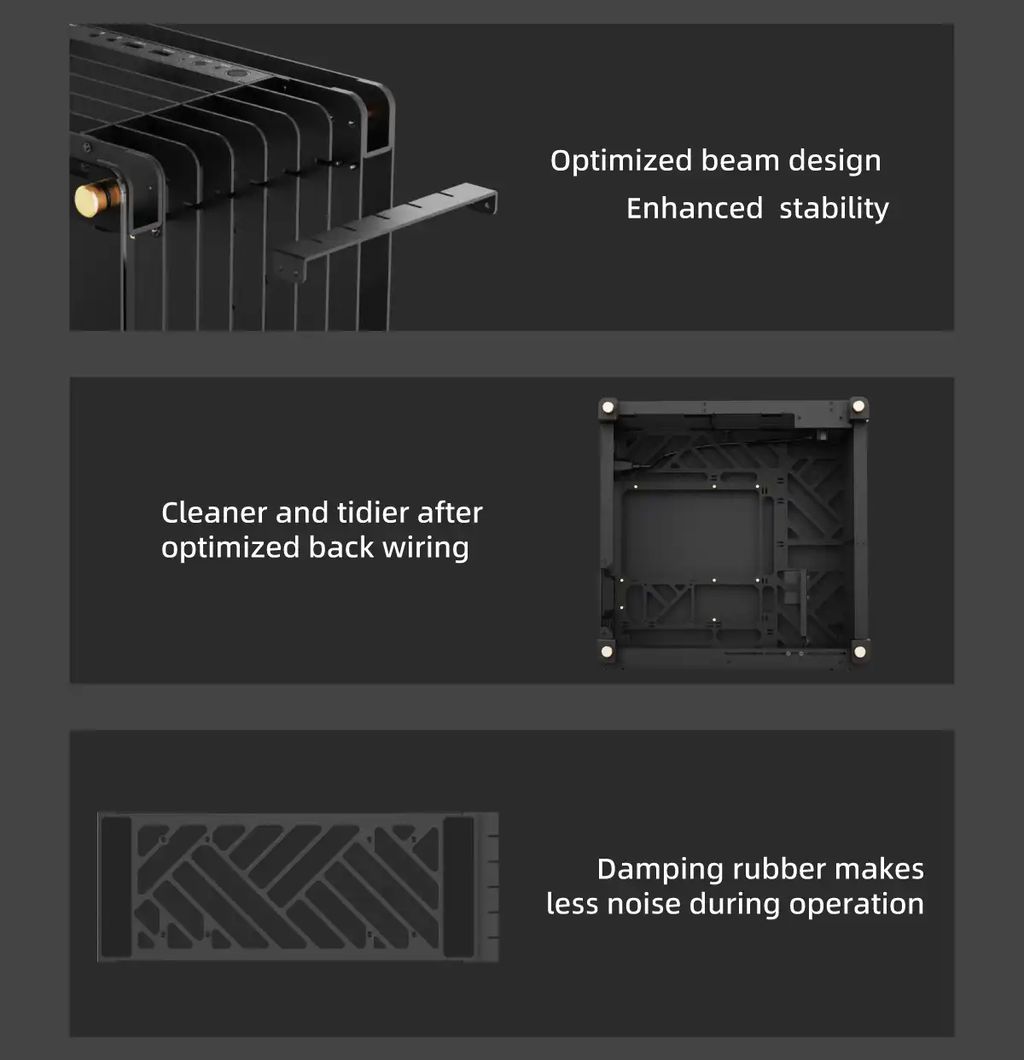 Optimized beam design
Enhanced stability

Cleaner and tidier after optimized back wiring

Damping rubber makes less noise during operation